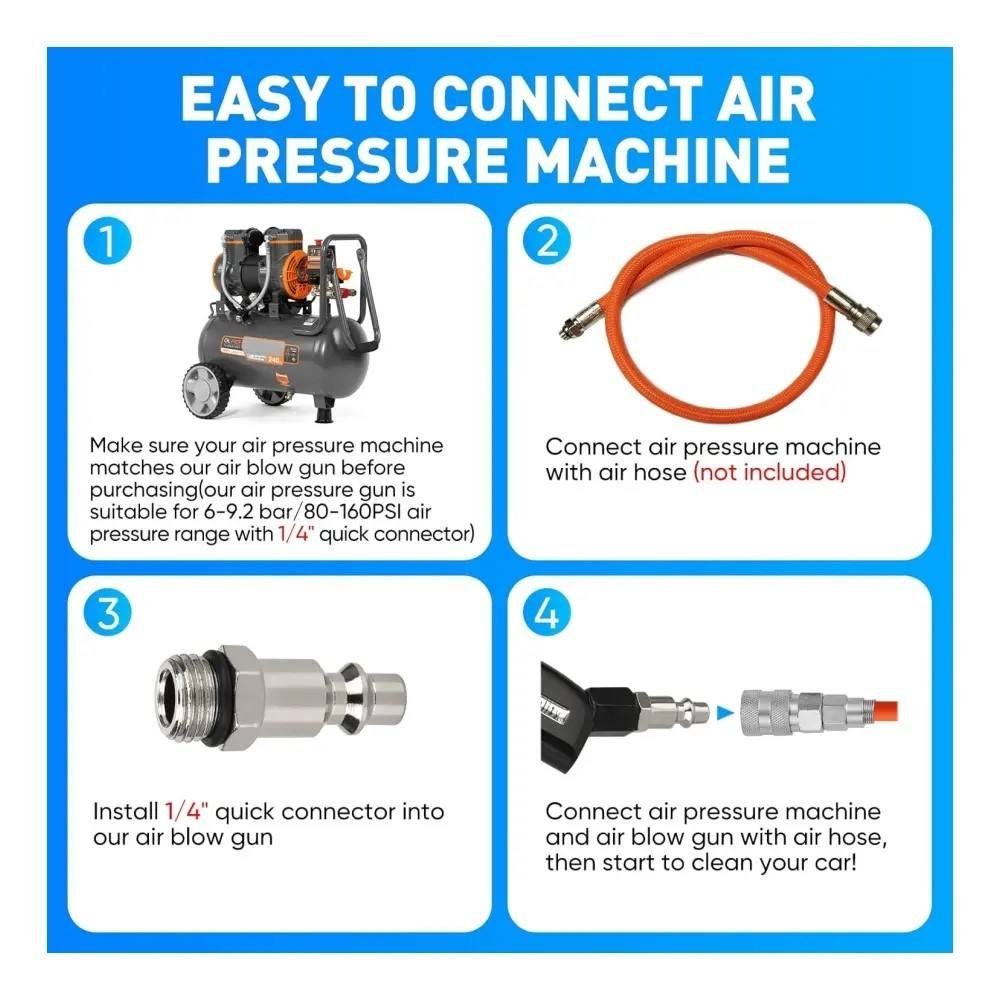 EASY TO CONNECT AIR PRESSURE MACHINE

1

Make sure your air pressure machine matches our air blow gun before purchasing(our air pressure gun is suitable for 6-9.2 bar/80-160PSI air pressure range with 1/4" quick connector)

2

Connect air pressure machine with air hose (not included)

3

Install 1/4" quick connector into our air blow gun

4

Connect air pressure machine and air blow gun with air hose, then start to clean your car!