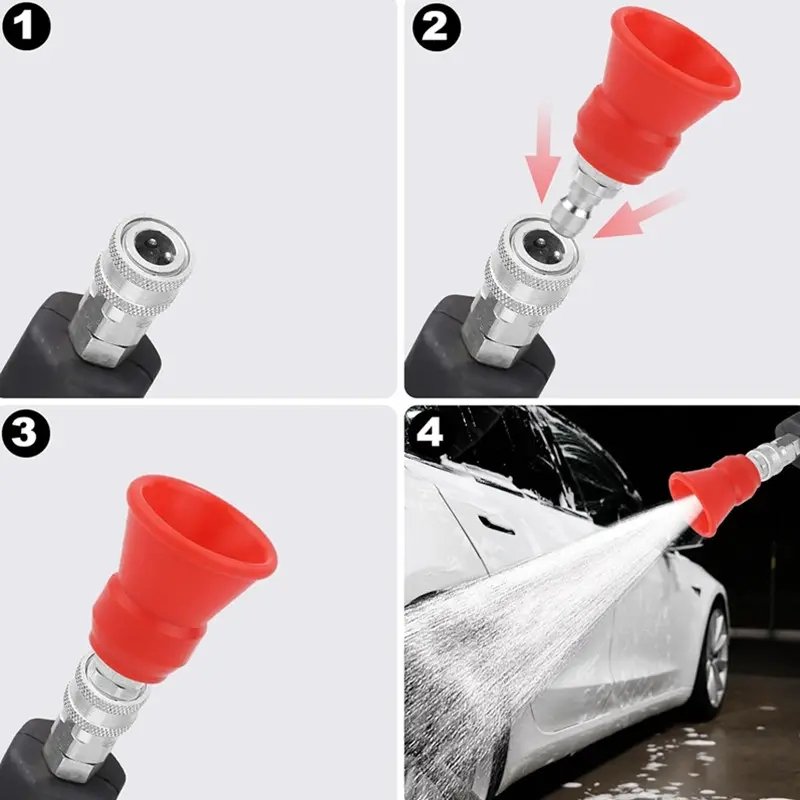 1

2

3

4