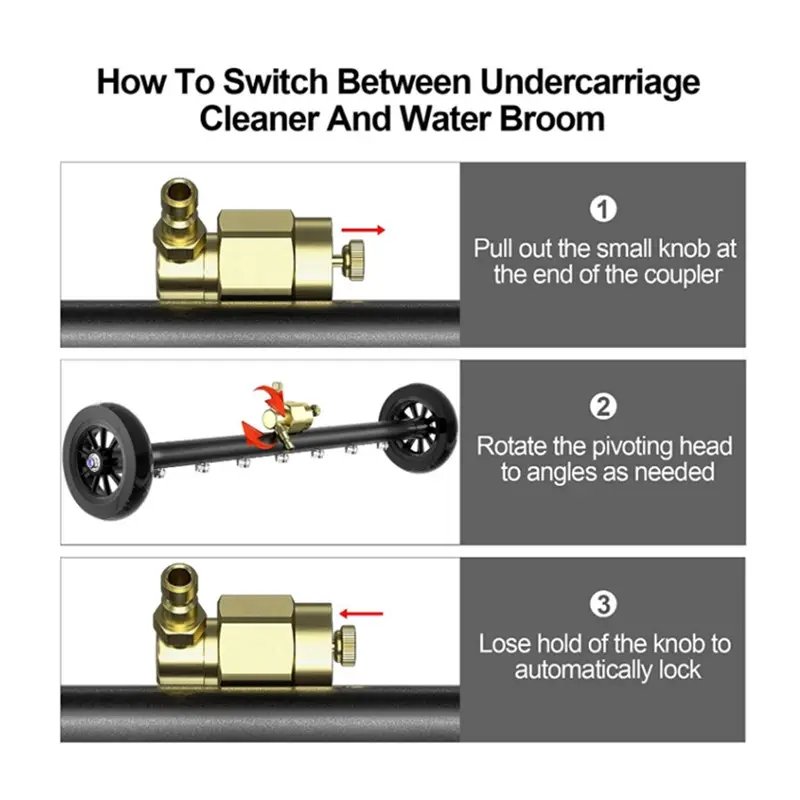 How To Switch Between Undercarriage Cleaner And Water Broom

1
Pull out the small knob at the end of the coupler

2
Rotate the pivoting head to angles as needed

3
Lose hold of the knob to automatically lock